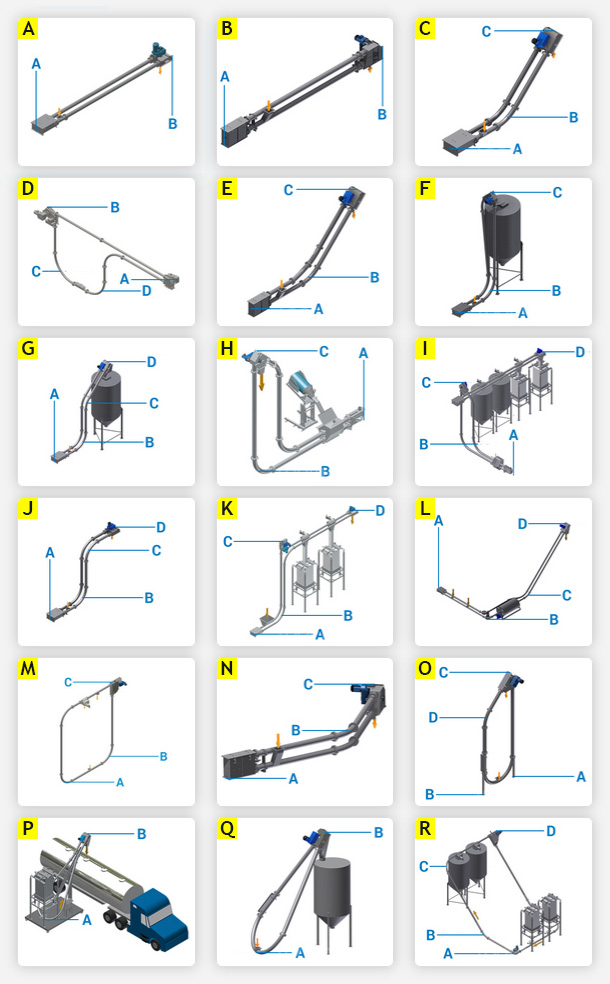 A
A
B

B
A
B

C
C
B
A

D
B
C
A
D

E
C
B
A

F
C
B
A

G
D
A
C
B

H
C
A
B

I
D
C
B
A

J
D
A
C
B

K
D
C
B
A

L
A
D
C
B

M
C
B
A

N
C
B
A

O
C
D
A
B

P
B
A

Q
B
A

R
D
C
B
A